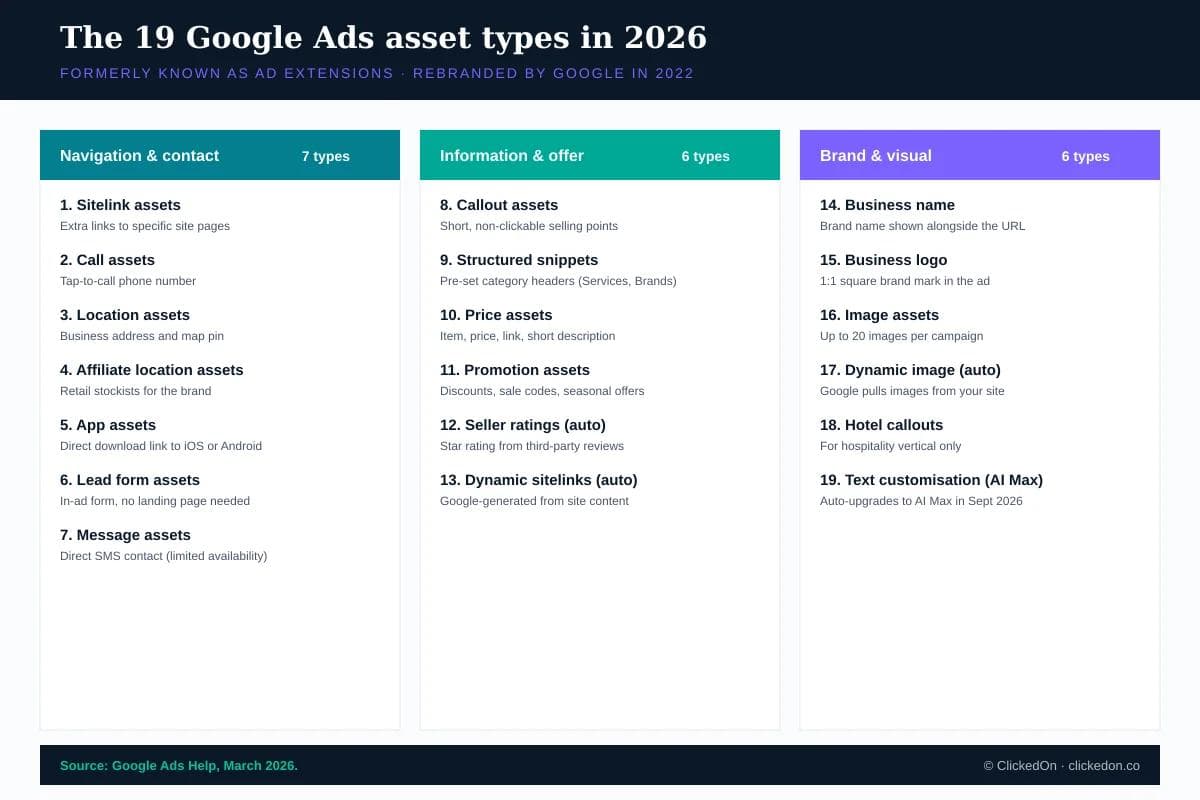 The 19 Google Ads asset types in 2026

FORMERLY KNOWN AS AD EXTENSIONS · REBRANDED BY GOOGLE IN 2022

Navigation & contact 7 types

1. Sitelink assets
Extra links to specific site pages

2. Call assets
Tap-to-call phone number

3. Location assets
Business address and map pin

4. Affiliate location assets
Retail stockists for the brand

5. App assets
Direct download link to iOS or Android

6. Lead form assets
In-ad form, no landing page needed

7. Message assets
Direct SMS contact (limited availability)

Information & offer 6 types

8. Callout assets
Short, non-clickable selling points

9. Structured snippets
Pre-set category headers (Services, Brands)

10. Price assets
Item, price, link, short description

11. Promotion assets
Discounts, sale codes, seasonal offers

12. Seller ratings (auto)
Star rating from third-party reviews

13. Dynamic sitelinks (auto)
Google-generated from site content

Brand & visual 6 types

14. Business name
Brand name shown alongside the URL

15. Business logo
1:1 square brand mark in the ad

16. Image assets
Up to 20 images per campaign

17. Dynamic image (auto)
Google pulls images from your site

18. Hotel callouts
For hospitality vertical only

19. Text customisation (AI Max)
Auto-upgrades to AI Max in Sept 2026

Source: Google Ads Help, March 2026.

© ClickedOn · clickedon.co